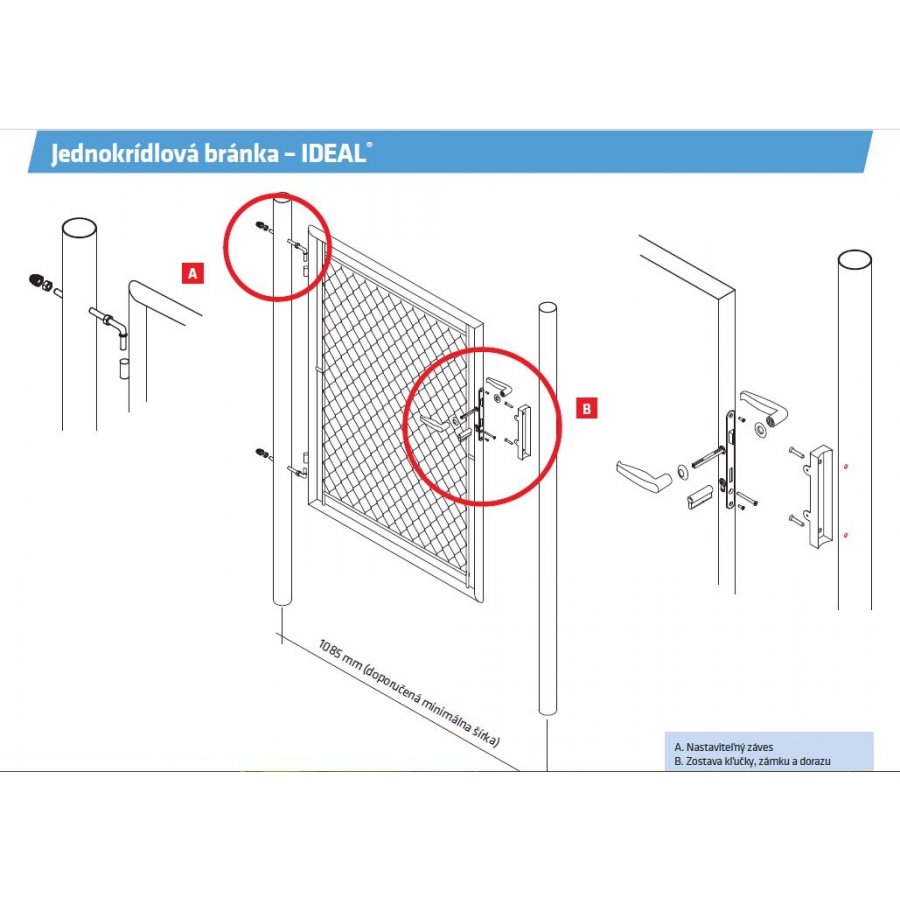 Jednokrídlová bránka – IDEAL®

A

B

1085 mm (doporučená minimálna šírka)

A. Nastaviteľný záves
B. Zostava kľučky, zámku a dorazu