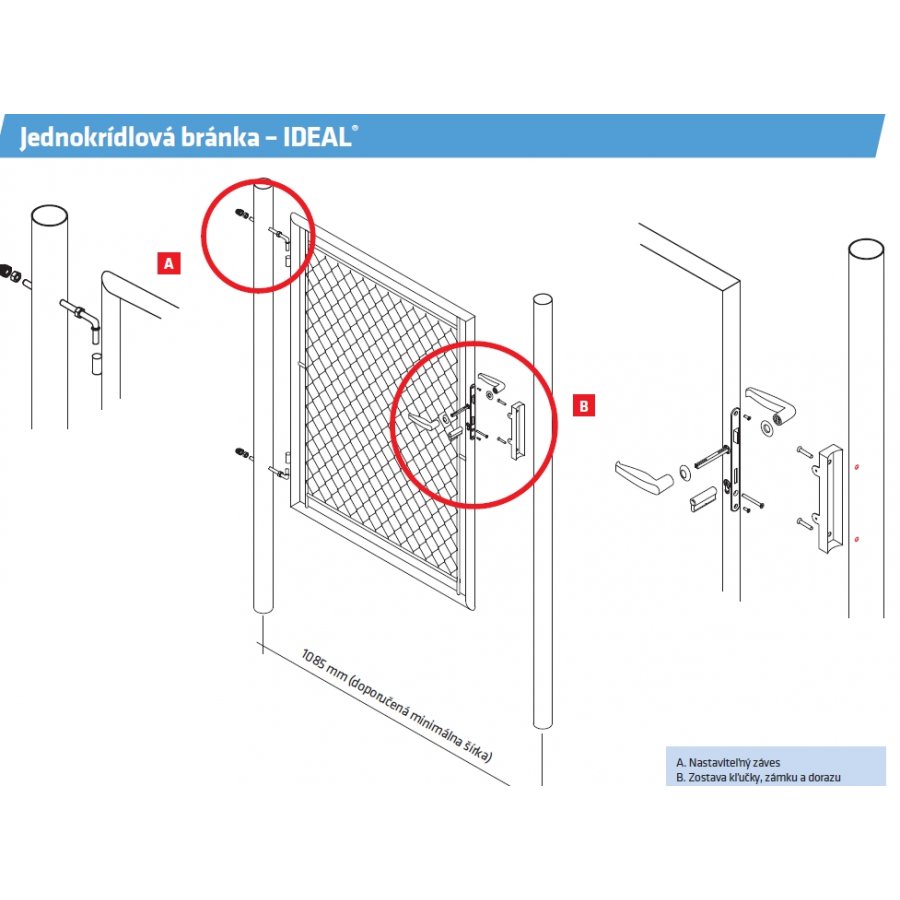 Jednokrídlová bránka – IDEAL®

A

B

1085 mm (doporučená minimálna šírka)

A. Nastaviteľný záves
B. Zostava kľučky, zámku a dorazu