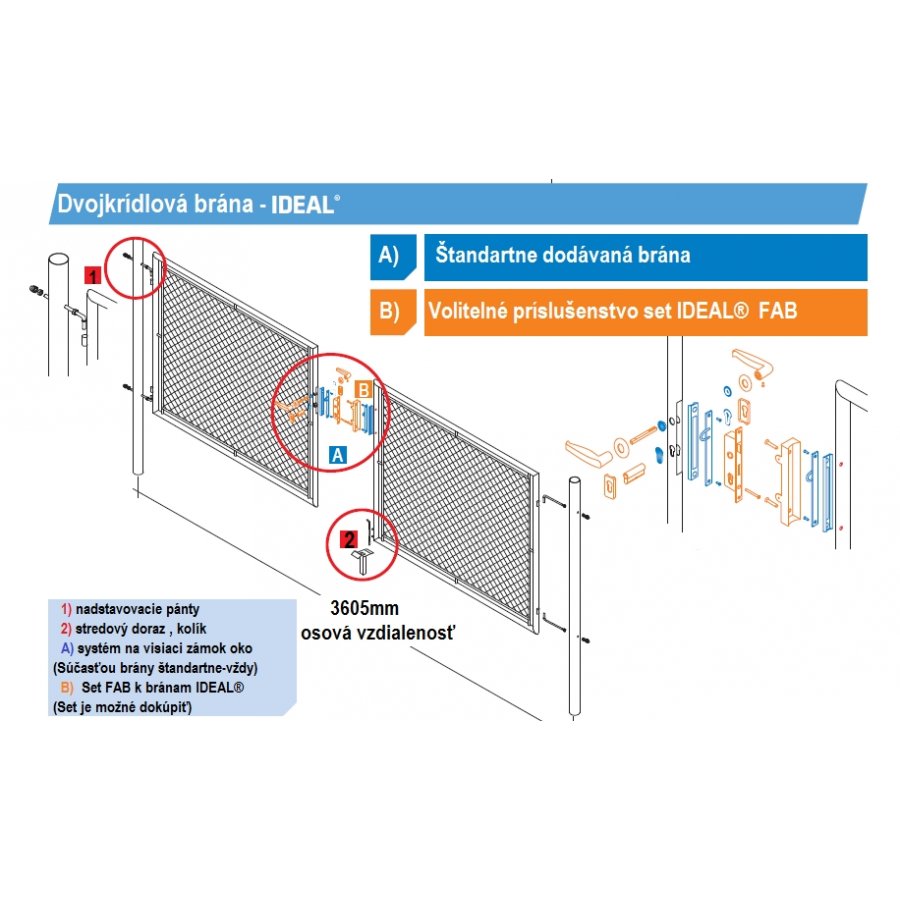 Dvojkrídlová brána - IDEAL®

A) Štandartne dodávaná brána

B) Volitelné príslušenstvo set IDEAL® FAB

1

B

A

2

3605mm
osová vzdialenosť

1) nadstavovacie pánty
2) stredový doraz , kolík
A) systém na visiaci zámok oko
(Súčasťou brány štandartne-vždy)
B) Set FAB k bránam IDEAL®
(Set je možné dokúpiť)