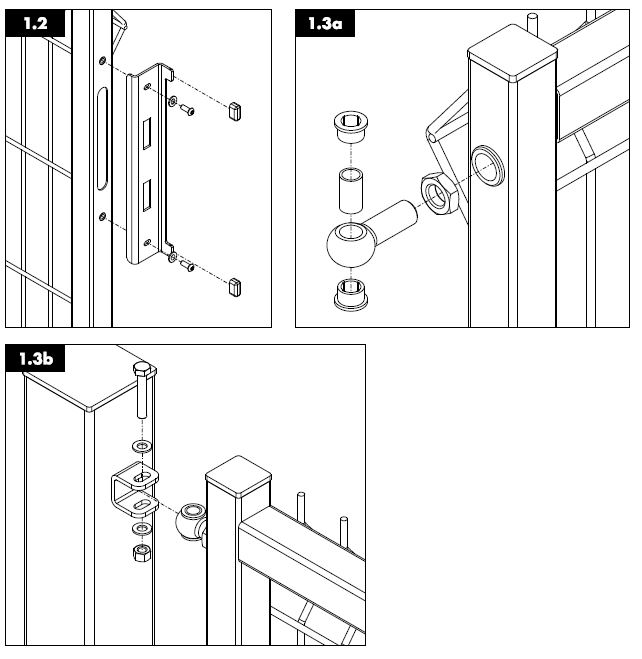 1.2

1.3a

1.3b