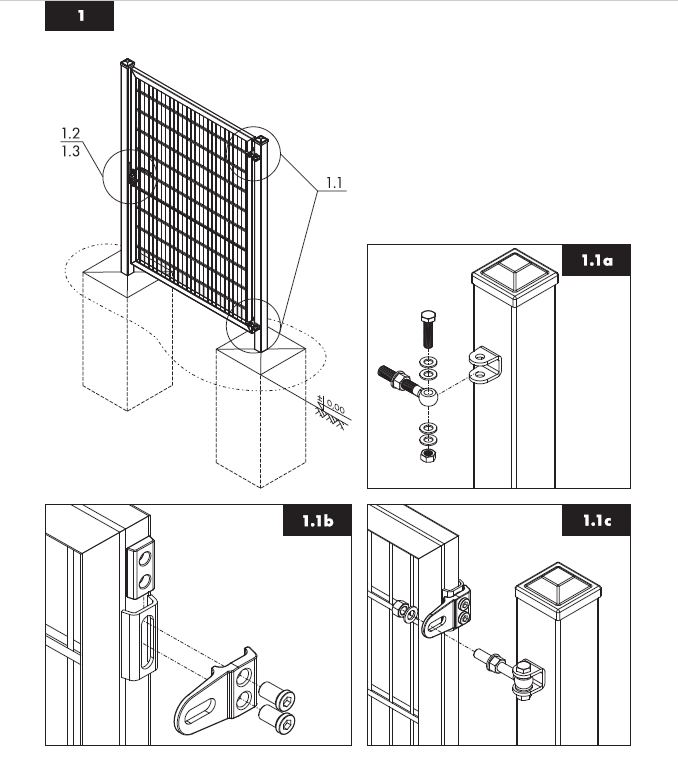 1

1.2
1.3

1.1

±0.00

1.1a

1.1b

1.1c