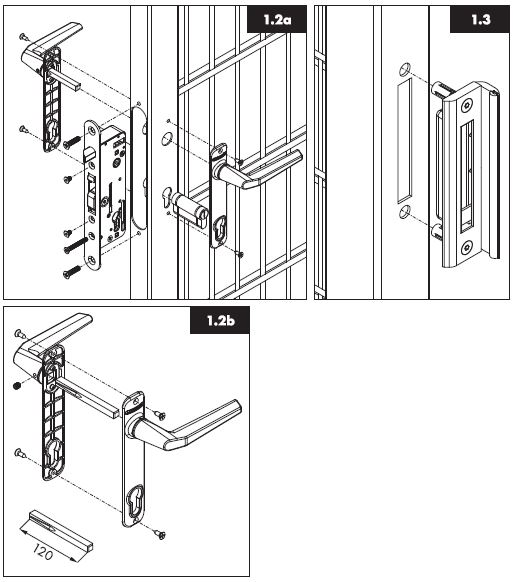 1.2a

1.3

1.2b

120