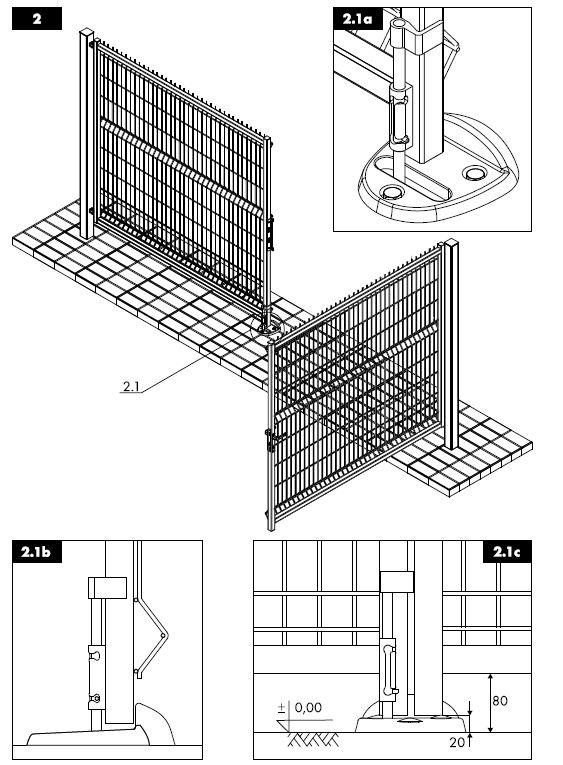 2

2.1a

2.1

2.1b

2.1c

± 0,00

80

20