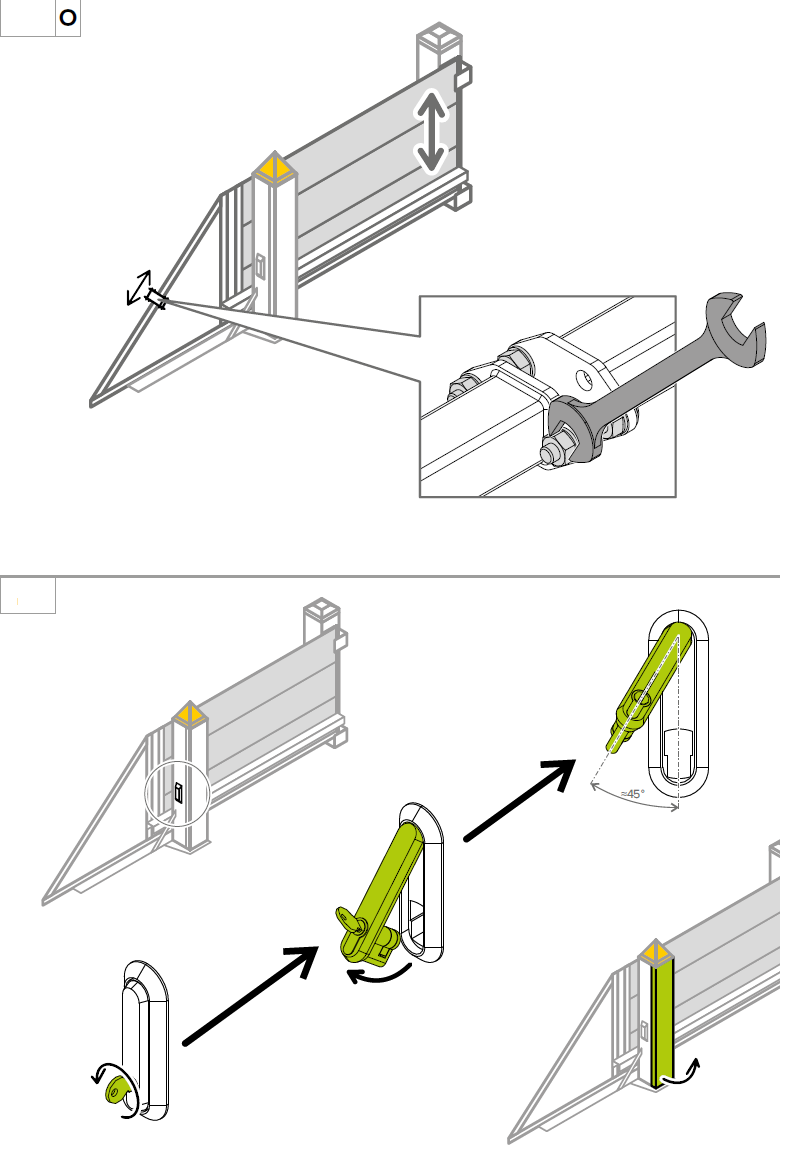 O

≈45°