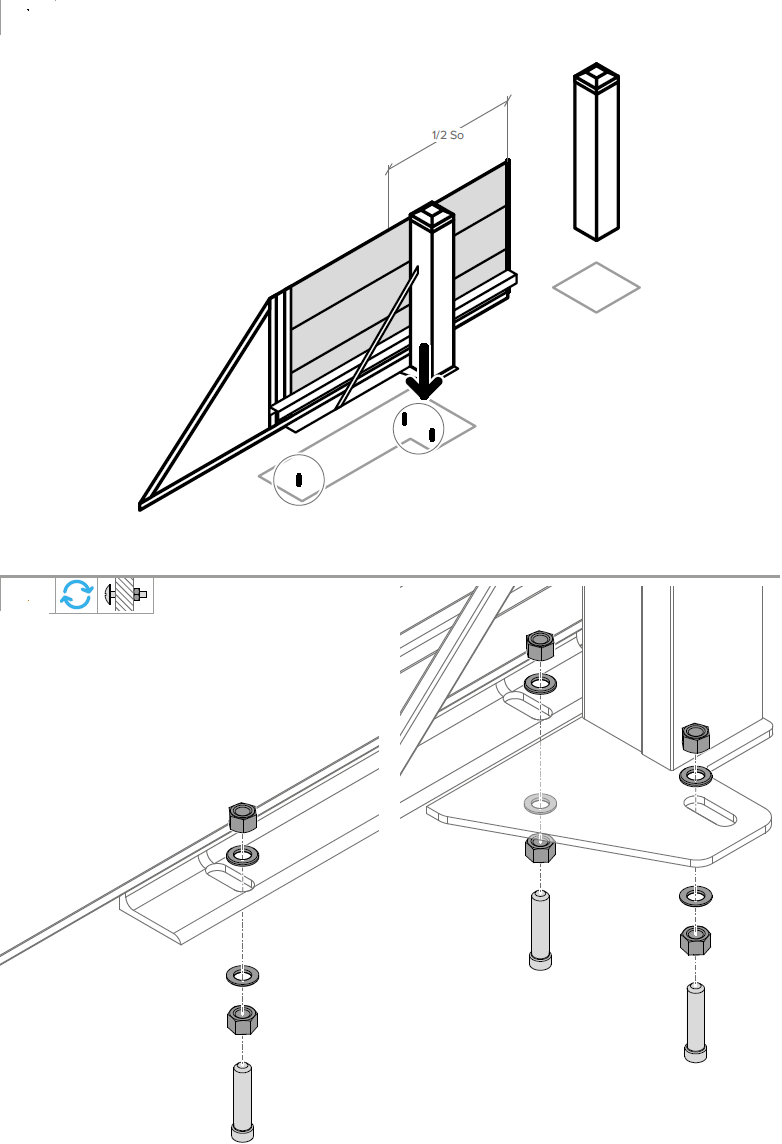 1/2 So